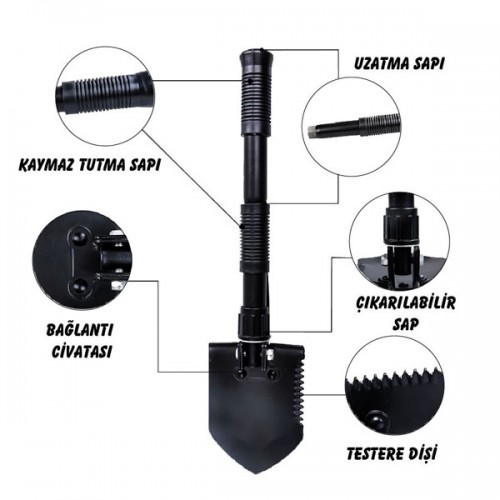 UZATMA SAPI

KAYMAZ TUTMA SAPI

BAĞLANTI CİVATASI

ÇIKARILABİLİR SAP

TESTERE DİŞİ